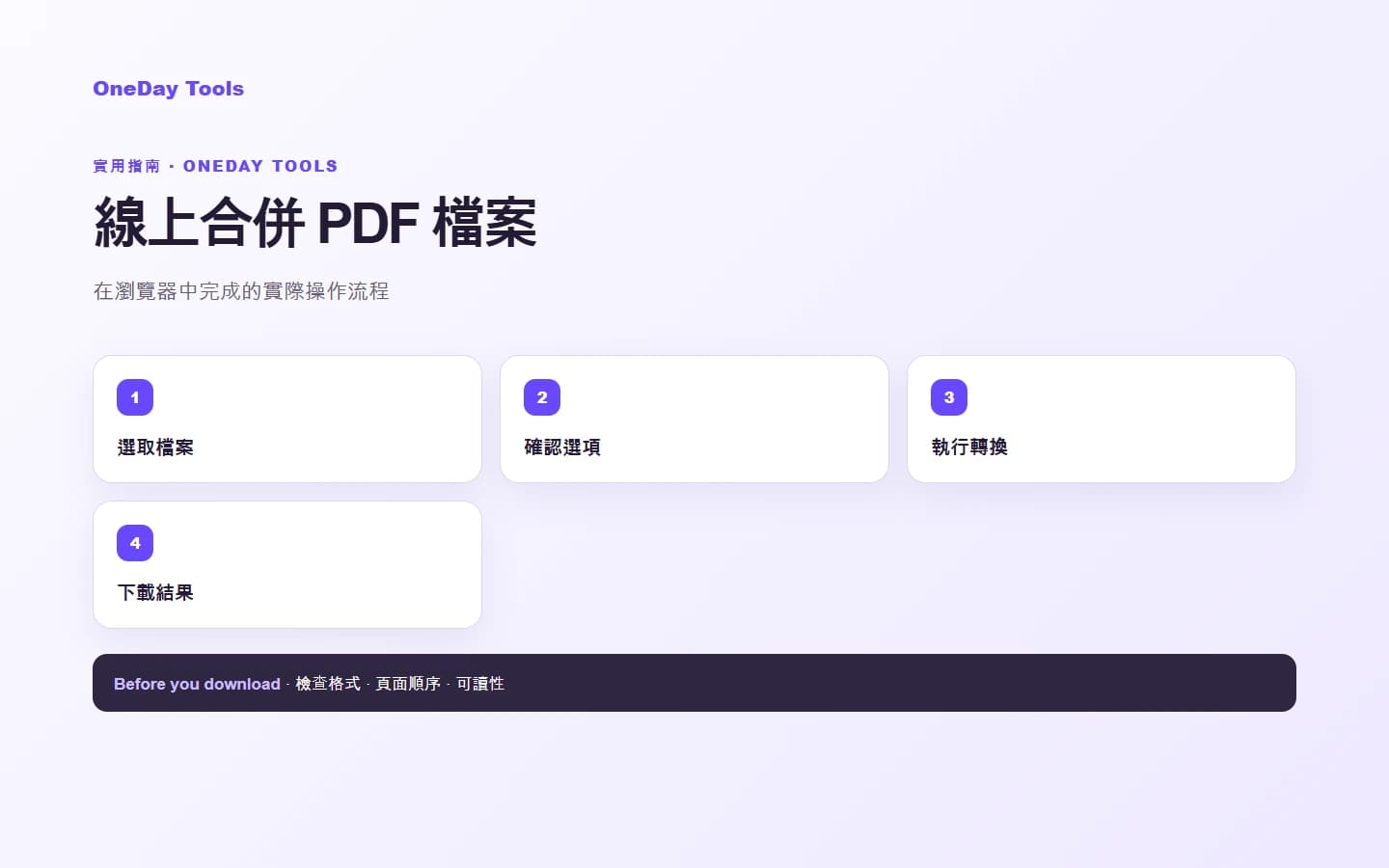 OneDay Tools

實用指南 · ONEDAY TOOLS

線上合併 PDF 檔案

在瀏覽器中完成的實際操作流程

1
選取檔案

2
確認選項

3
執行轉換

4
下載結果

Before you download · 檢查格式 · 頁面順序 · 可讀性